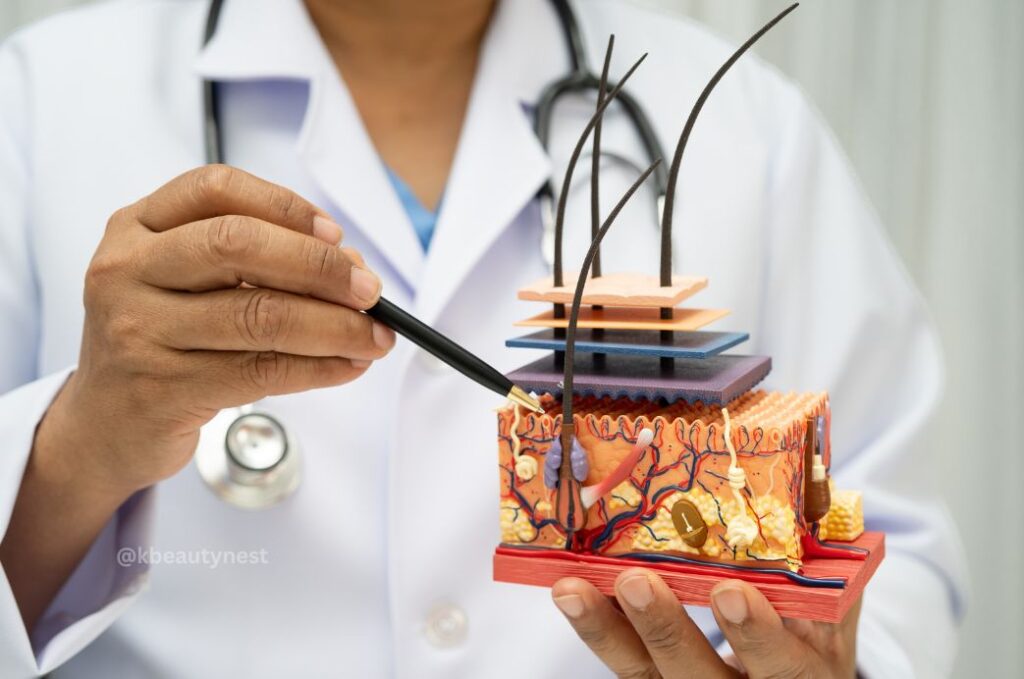 @kbeautynest